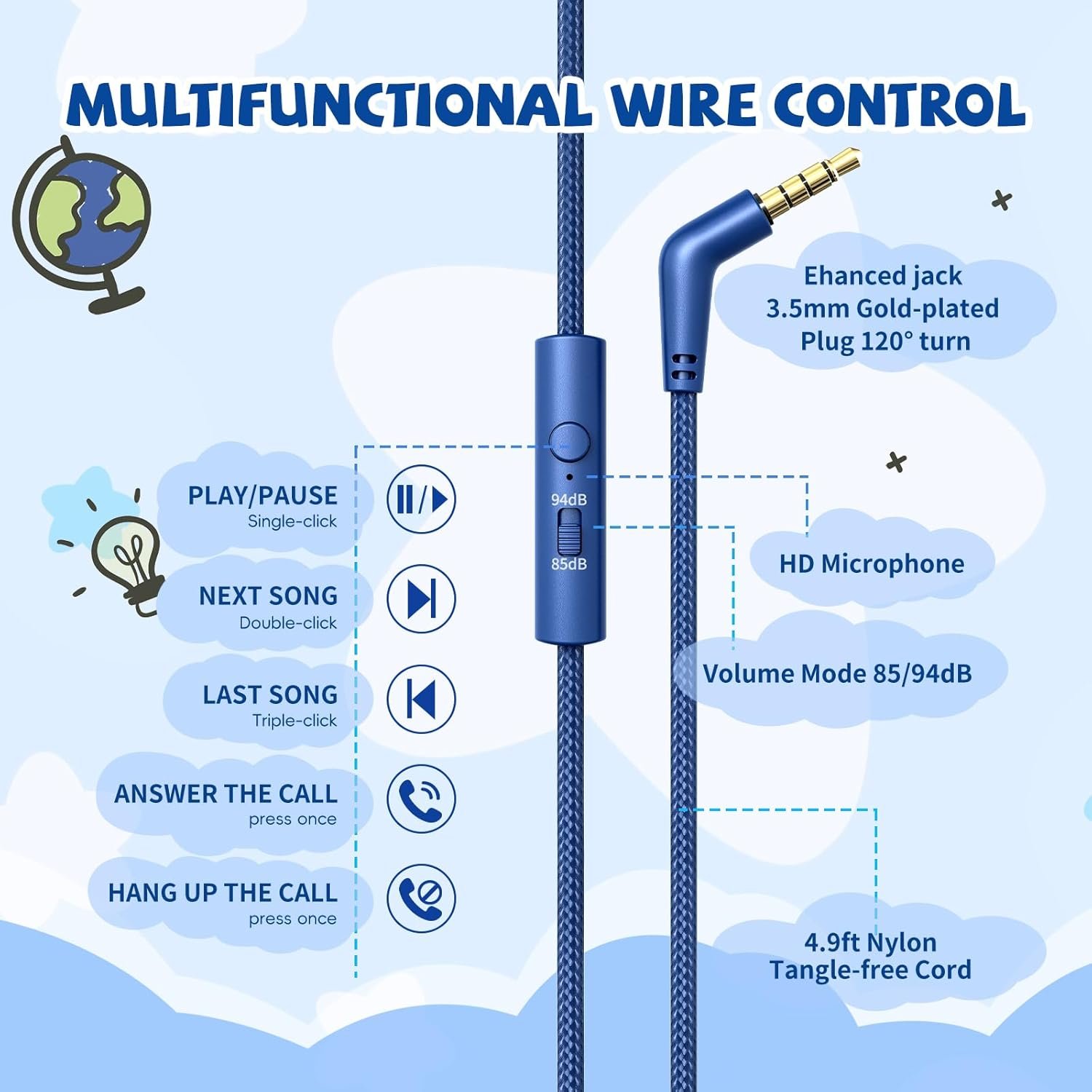 MULTIFUNCTIONAL WIRE CONTROL

Ehanced jack
3.5mm Gold-plated
Plug 120° turn

PLAY/PAUSE
Single-click

NEXT SONG
Double-click

LAST SONG
Triple-click

ANSWER THE CALL
press once

HANG UP THE CALL
press once

94dB
85dB

HD Microphone

Volume Mode 85/94dB

4.9ft Nylon
Tangle-free Cord